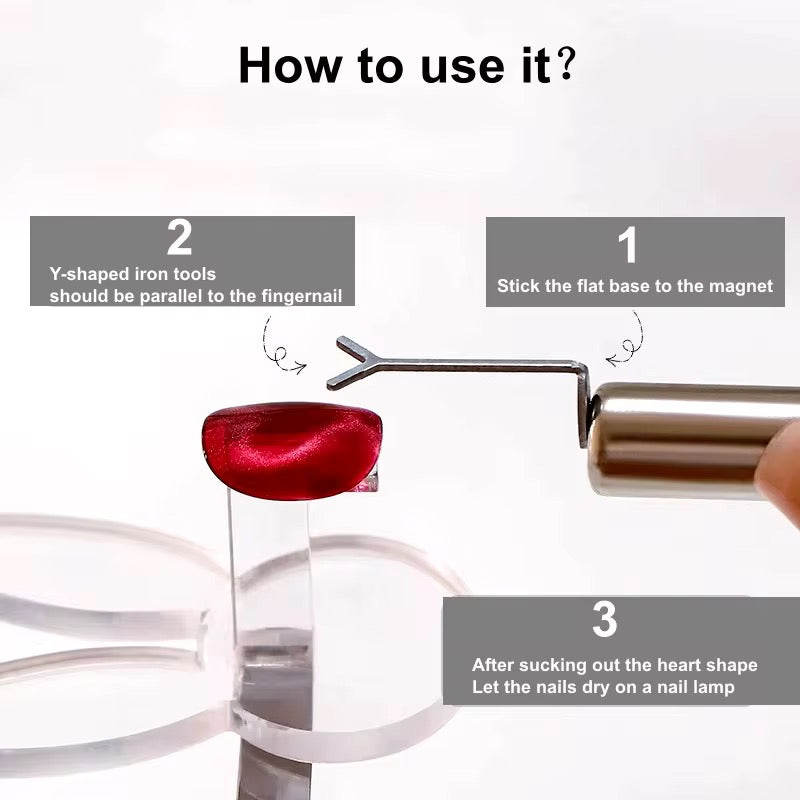 How to use it?

2
Y-shaped iron tools
should be parallel to the fingernail

1
Stick the flat base to the magnet

3
After sucking out the heart shape
Let the nails dry on a nail lamp